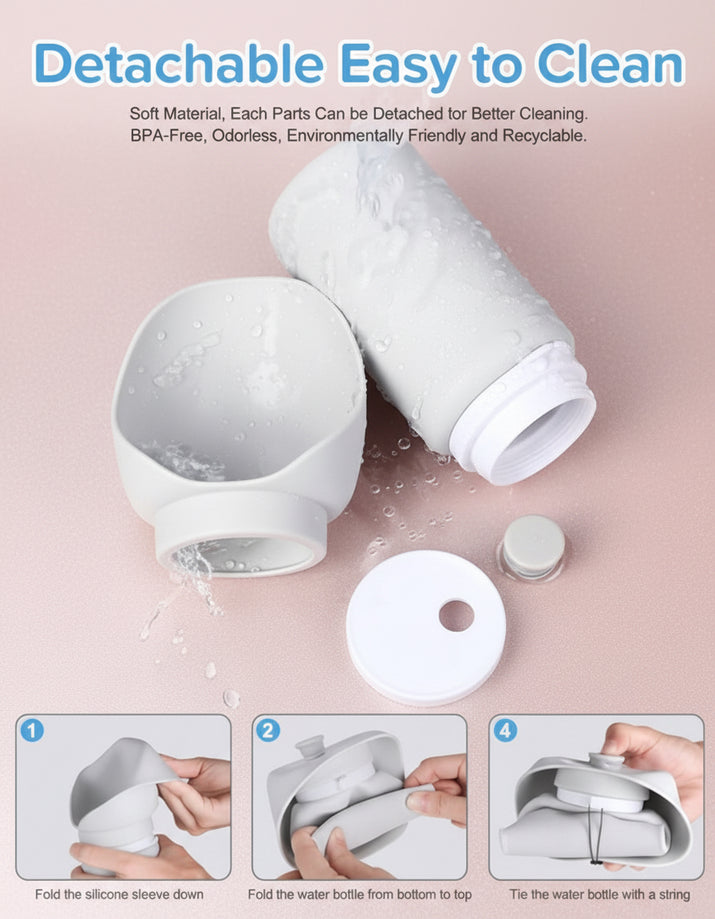 Detachable Easy to Clean

Soft Material, Each Parts Can be Detached for Better Cleaning. BPA-Free, Odorless, Environmentally Friendly and Recyclable.

1
Fold the silicone sleeve down

2
Fold the water bottle from bottom to top

4
Tie the water bottle with a string