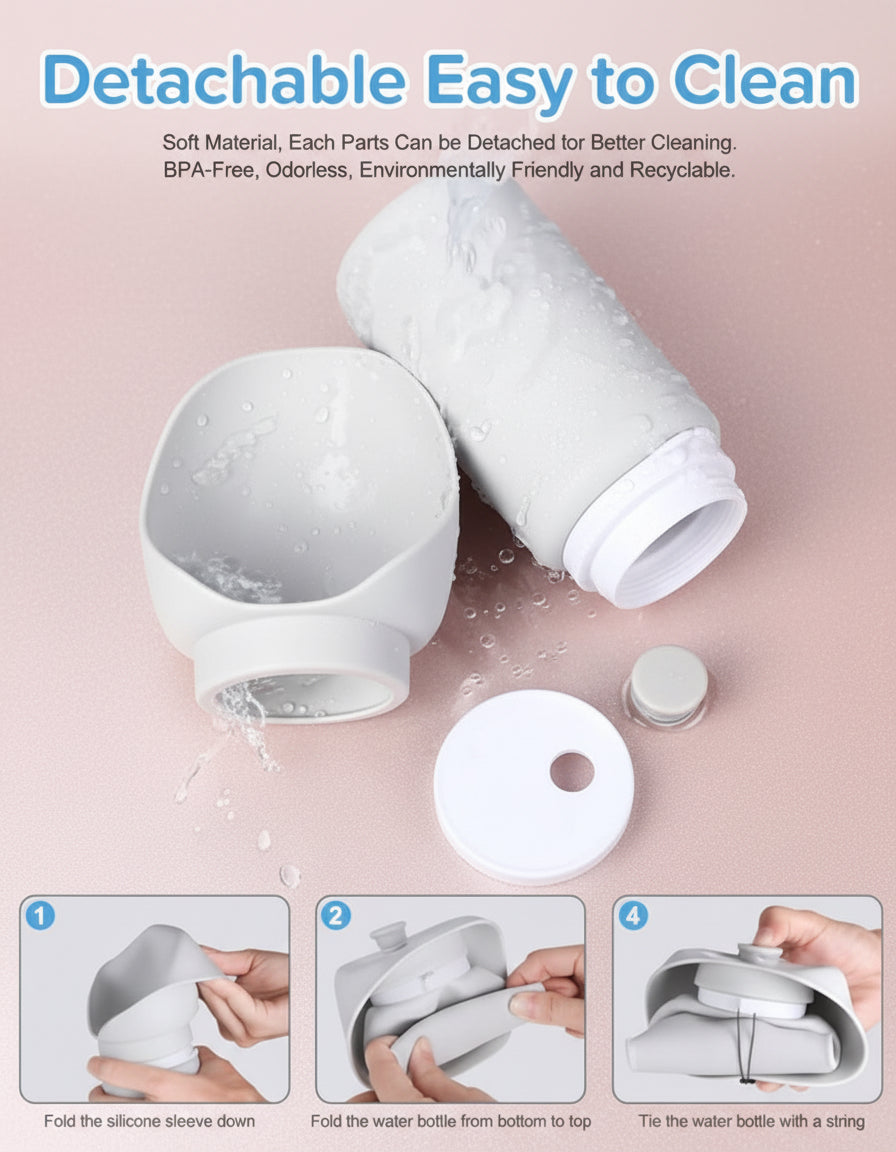 Detachable Easy to Clean

Soft Material, Each Parts Can be Detached for Better Cleaning. BPA-Free, Odorless, Environmentally Friendly and Recyclable.

1
Fold the silicone sleeve down

2
Fold the water bottle from bottom to top

4
Tie the water bottle with a string