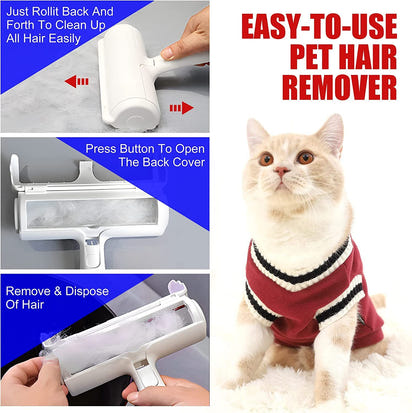 Just Rollit Back And Forth To Clean Up All Hair Easily

Press Button To Open The Back Cover

Remove & Dispose Of Hair

EASY-TO-USE PET HAIR REMOVER