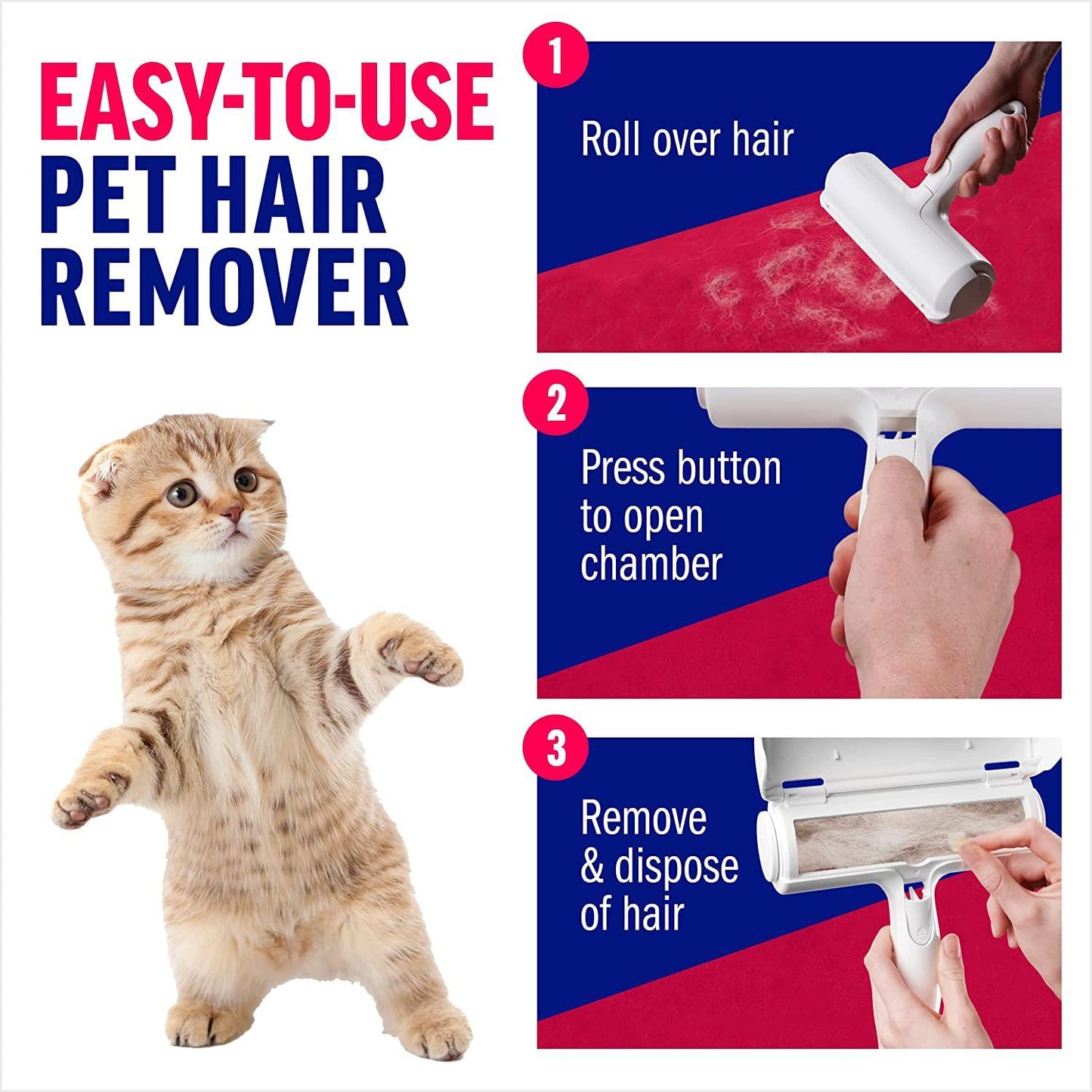 EASY-TO-USE
PET HAIR
REMOVER

1
Roll over hair

2
Press button to open chamber

3
Remove & dispose of hair